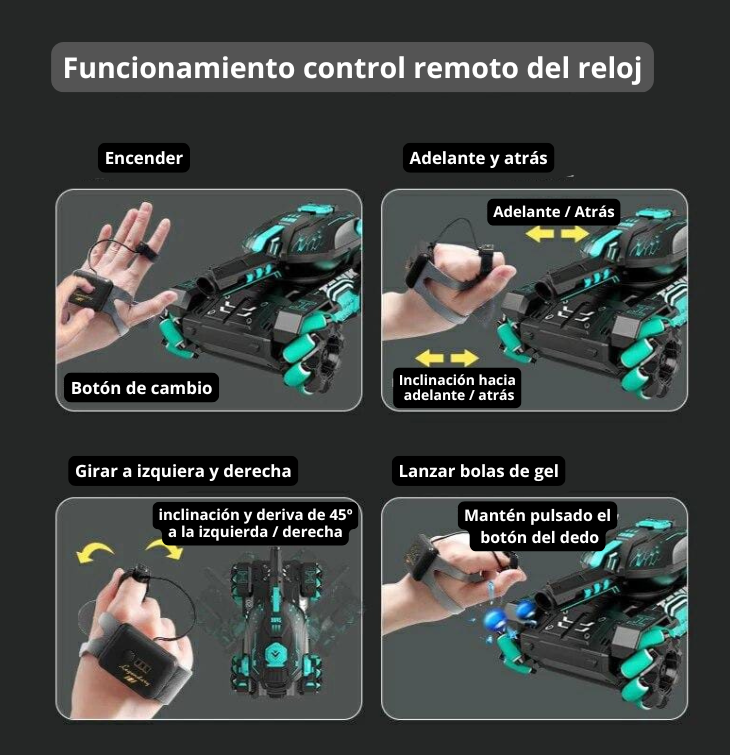 Funcionamiento control remoto del reloj

Encender

Botón de cambio

Adelante y atrás

Adelante / Atrás

Inclinación hacia adelante / atrás

Girar a izquiera y derecha

inclinación y deriva de 45° a la izquierda / derecha

Lanzar bolas de gel

Mantén pulsado el botón del dedo